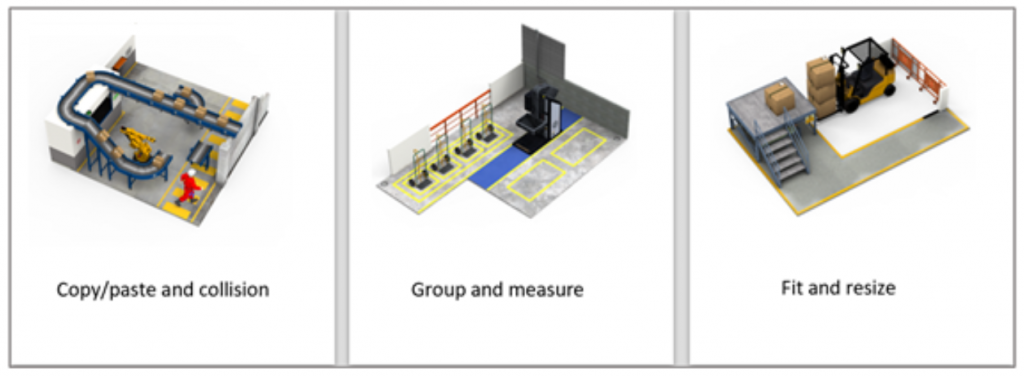 Copy/paste and collision

Group and measure

Fit and resize