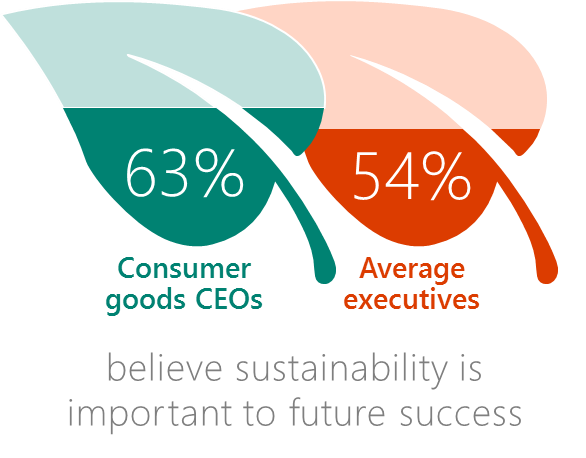 63%

Consumer goods CEOs

54%

Average executives

believe sustainability is important to future success