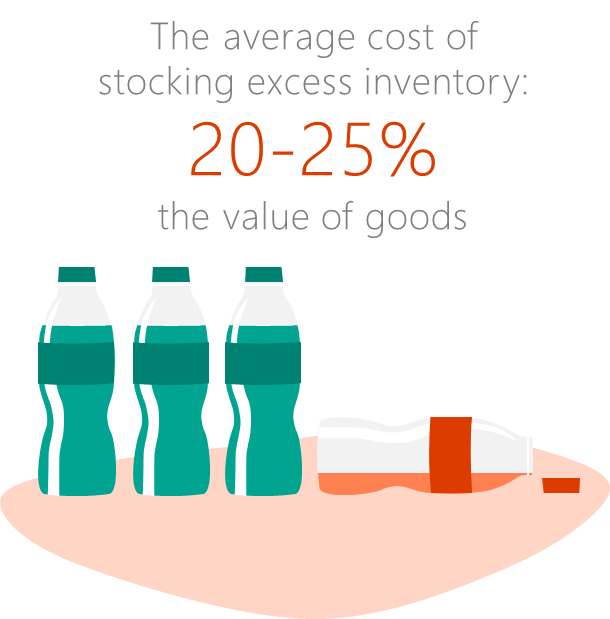 The average cost of stocking excess inventory:

20-25%

the value of goods