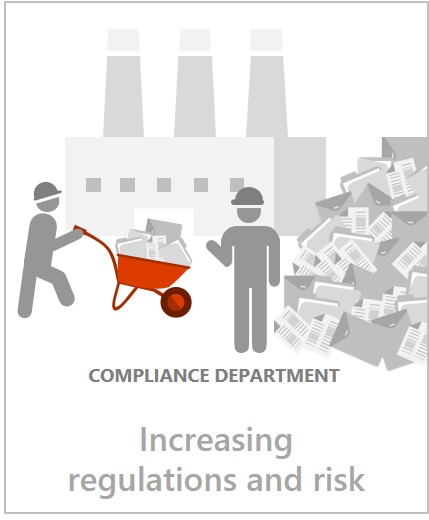 COMPLIANCE DEPARTMENT

Increasing regulations and risk