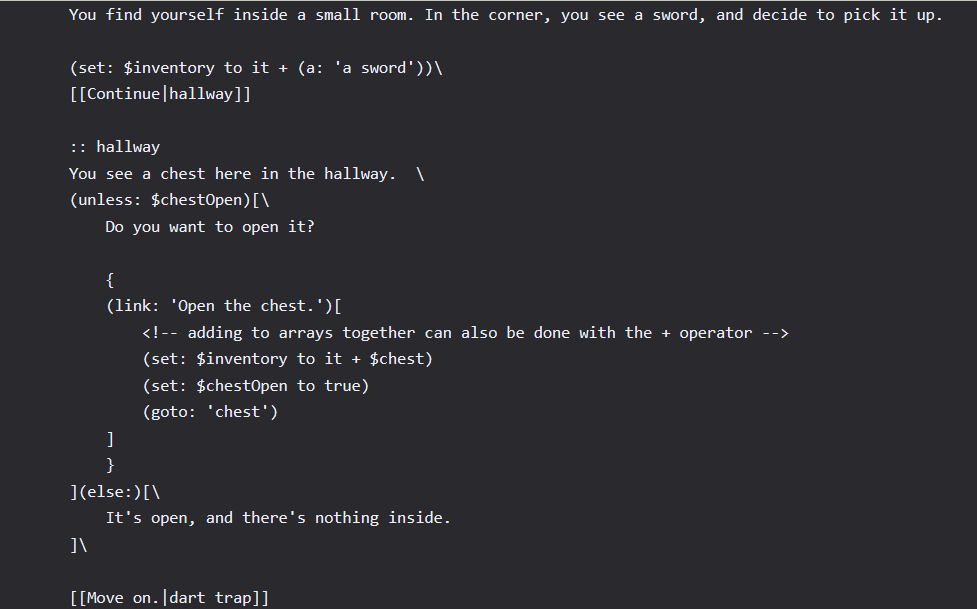 You find yourself inside a small room. In the corner, you see a sword, and decide to pick it up.

(set: $inventory to it + (a: 'a sword'))\
[[Continue|hallway]]

:: hallway
You see a chest here in the hallway. \
(unless: $chestOpen)[\
Do you want to open it?

{
(link: 'Open the chest.')[
<!-- adding to arrays together can also be done with the + operator -->
(set: $inventory to it + $chest)
(set: $chestOpen to true)
(goto: 'chest')
]
}
](else:)[\
It's open, and there's nothing inside.
]\

[[Move on.|dart trap]]