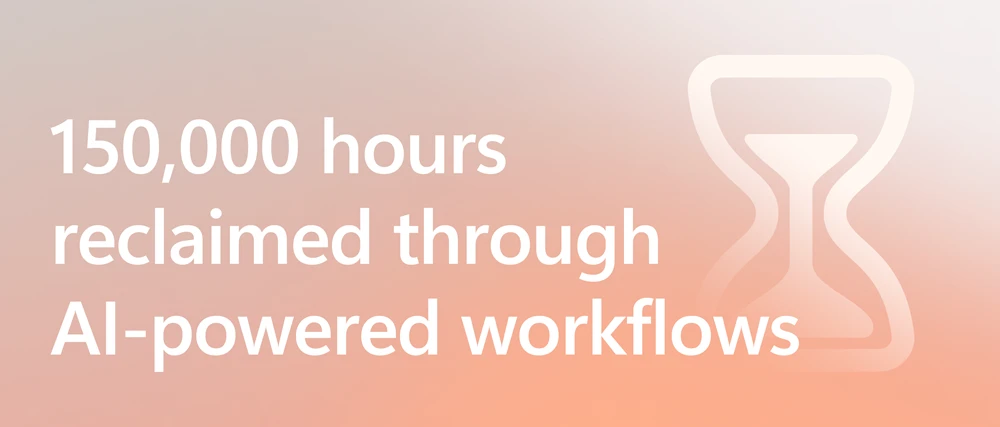 150,000 hours reclaimed through AI-powered workflows