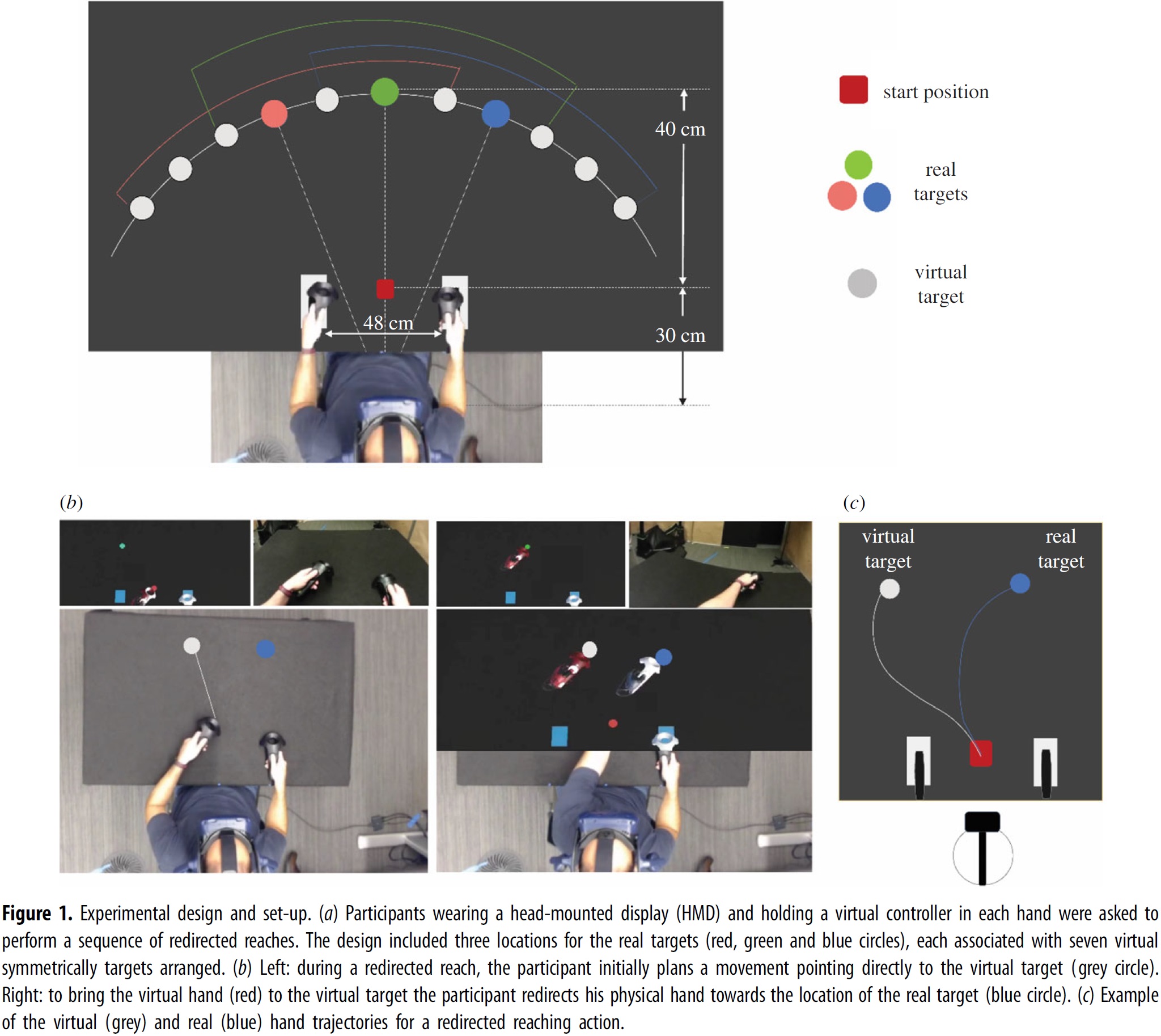 40 cm

48 cm

30 cm

start position

real targets

virtual target

(b)

(c)

virtual target

real target

**Figure 1.** Experimental design and set-up. (a) Participants wearing a head-mounted display (HMD) and holding a virtual controller in each hand were asked to perform a sequence of redirected reaches. The design included three locations for the real targets (red, green and blue circles), each associated with seven virtual symmetrically targets arranged. (b) Left: during a redirected reach, the participant initially plans a movement pointing directly to the virtual target (grey circle). Right: to bring the virtual hand (red) to the virtual target the participant redirects his physical hand towards the location of the real target (blue circle). (c) Example of the virtual (grey) and real (blue) hand trajectories for a redirected reaching action.