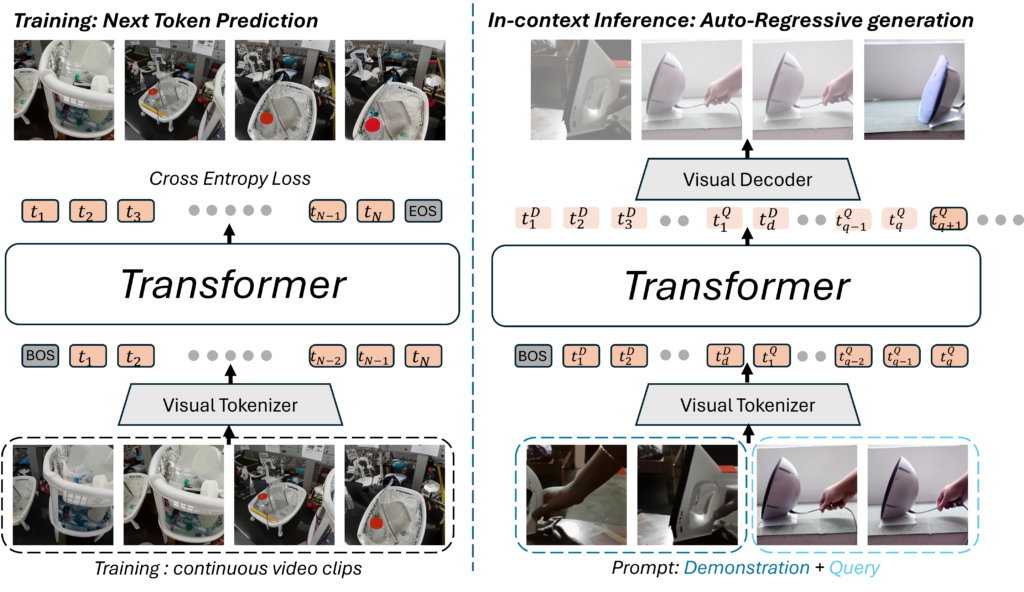 Training: Next Token Prediction

Cross Entropy Loss

$t_1$ $t_2$ $t_3$ $t_{N-1}$ $t_N$ EOS

Transformer

BOS $t_1$ $t_2$ $t_{N-2}$ $t_{N-1}$ $t_N$

Visual Tokenizer

Training : continuous video clips

In-context Inference: Auto-Regressive generation

Visual Decoder

$t_1^D$ $t_2^D$ $t_3^D$ $t_1^Q$ $t_d^D$ $t_{q-1}^Q$ $t_q^Q$ $t_{q+1}^Q$

Transformer

BOS $t_1^D$ $t_2^D$ $t_d^D$ $t_1^Q$ $t_{q-2}^Q$ $t_{q-1}^Q$ $t_q^Q$

Visual Tokenizer

Prompt: Demonstration + Query