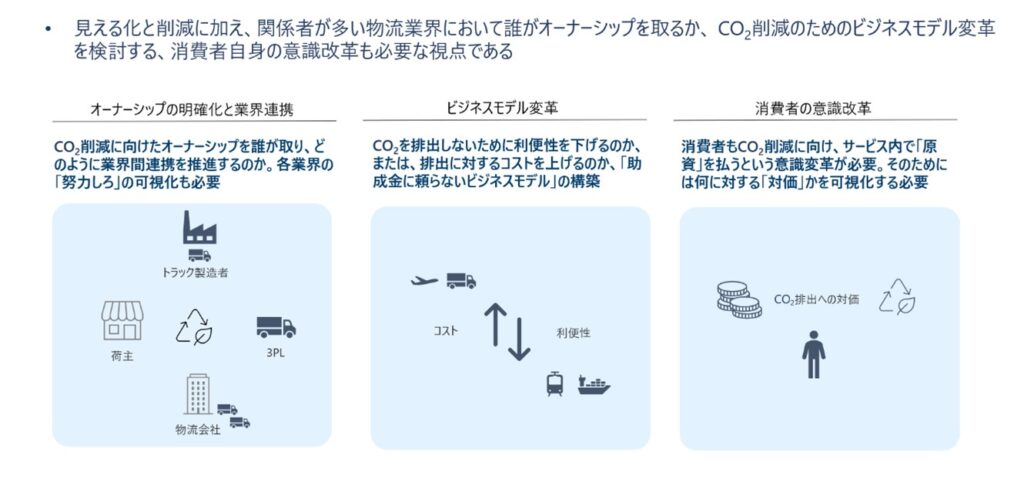 • 見える化と削減に加え、関係者が多い物流業界において誰がオーナーシップを取るか、$CO_2$削減のためのビジネスモデル変革を検討する、消費者自身の意識改革も必要な視点である

オーナーシップの明確化と業界連携

$CO_2$削減に向けたオーナーシップを誰が取り、どのように業界間連携を推進するのか。各業界の「努力しろ」の可視化も必要

トラック製造者

荷主

3PL

物流会社

ビジネスモデル変革

$CO_2$を排出しないために利便性を下げるのか、または、排出に対するコストを上げるのか、「助成金に頼らないビジネスモデル」の構築

コスト

利便性

消費者の意識改革

消費者も$CO_2$削減に向け、サービス内で「原資」を払うという意識変革が必要。そのためには何に対する「対価」かを可視化する必要

$CO_2$排出への対価